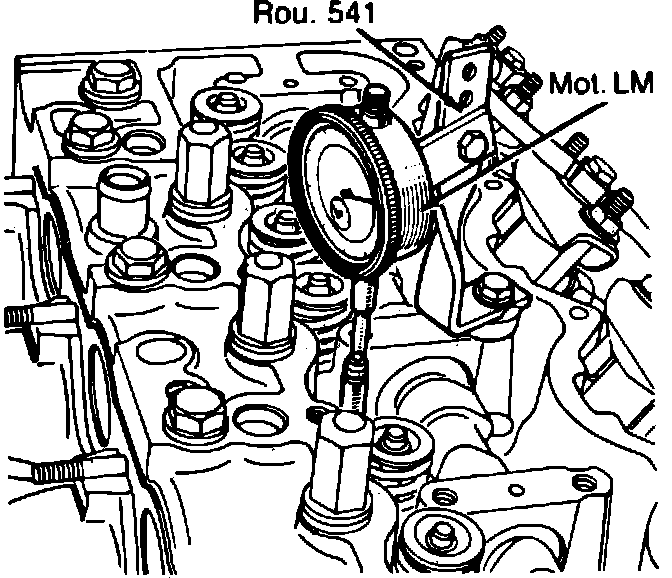 Rou. 541
Mot. LM