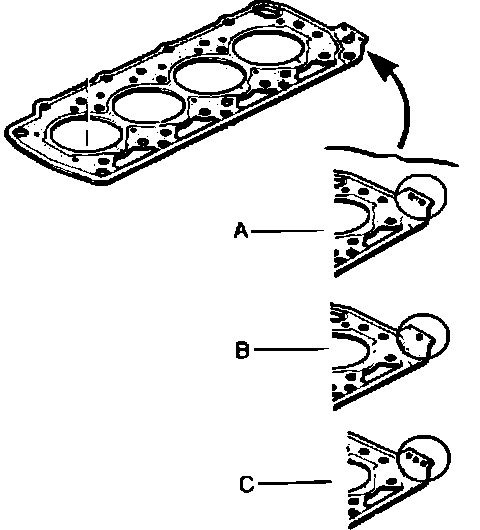 A

B

C