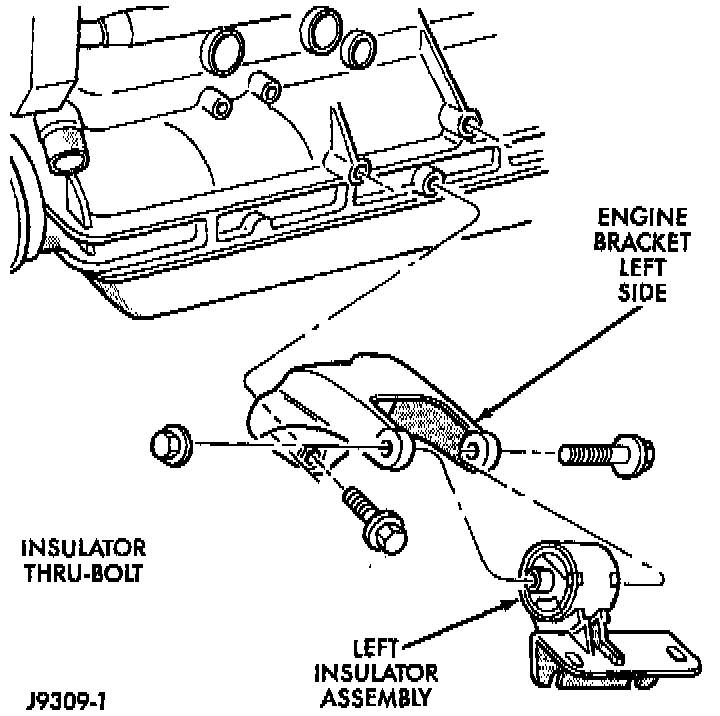 ENGINE BRACKET LEFT SIDE

INSULATOR THRU-BOLT

LEFT INSULATOR ASSEMBLY

J9309-1