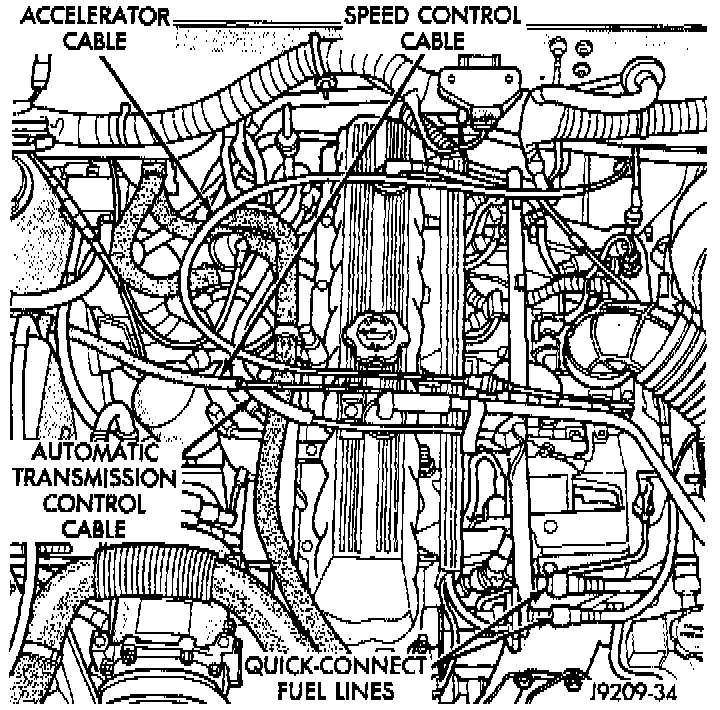 ACCELERATOR CABLE

SPEED CONTROL CABLE

AUTOMATIC TRANSMISSION CONTROL CABLE

QUICK-CONNECT FUEL LINES

J9209-34