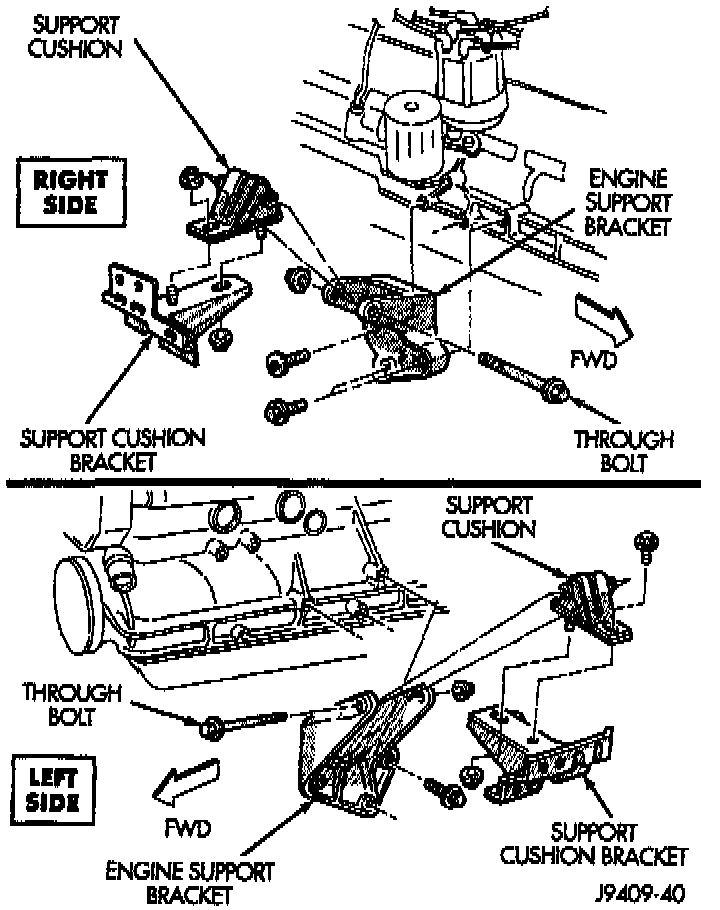 SUPPORT CUSHION

RIGHT SIDE

ENGINE SUPPORT BRACKET

FWD

SUPPORT CUSHION BRACKET

THROUGH BOLT

SUPPORT CUSHION

THROUGH BOLT

LEFT SIDE

FWD

ENGINE SUPPORT BRACKET

SUPPORT CUSHION BRACKET

J9409-40