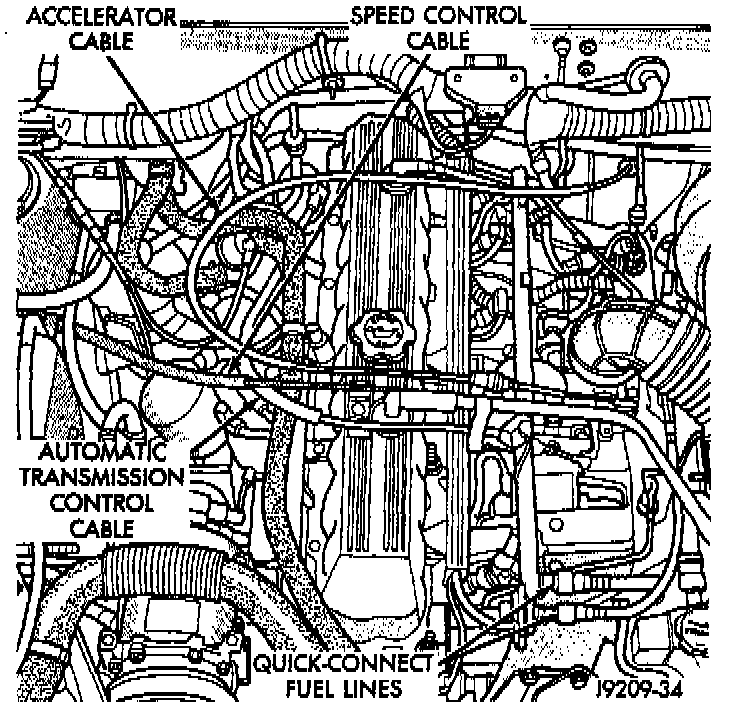 ACCELERATOR CABLE

SPEED CONTROL CABLE

AUTOMATIC TRANSMISSION CONTROL CABLE

QUICK-CONNECT FUEL LINES

J9209-34