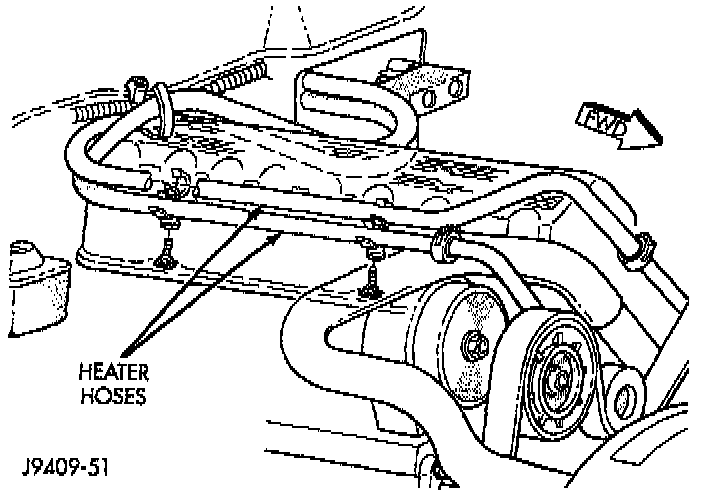 FWD

HEATER HOSES

J9409-51