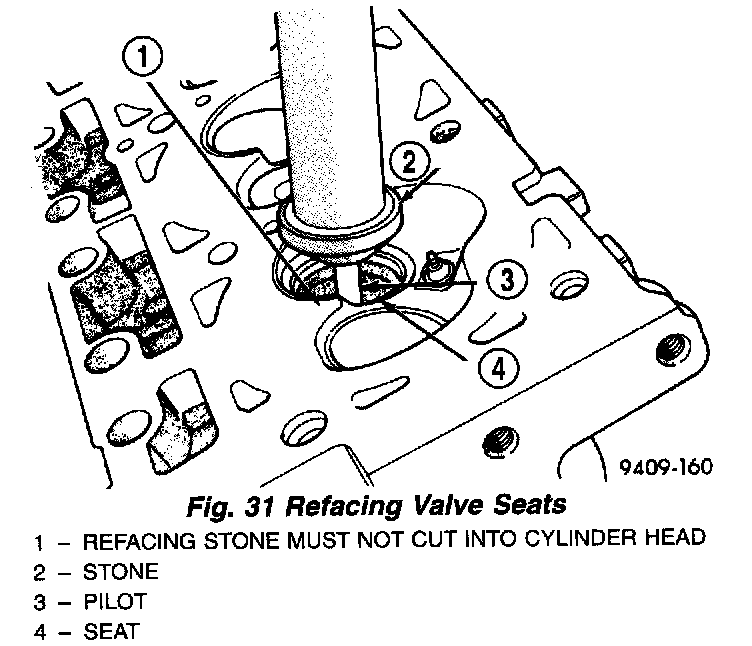 1

2

3

4

9409-160

Fig. 31 Refacing Valve Seats

1 – REFACING STONE MUST NOT CUT INTO CYLINDER HEAD
2 – STONE
3 – PILOT
4 – SEAT