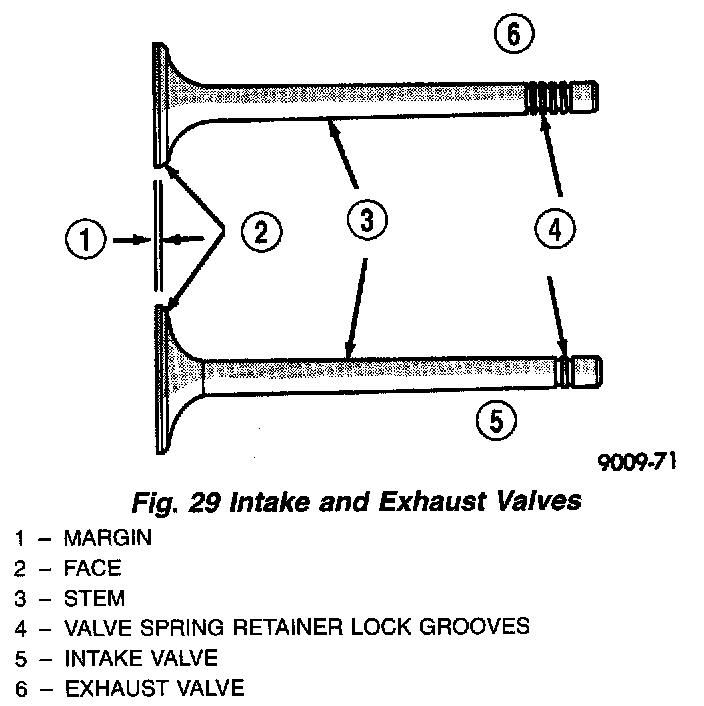 6

1

2

3

4

5

9009-71

Fig. 29 Intake and Exhaust Valves

1 – MARGIN
2 – FACE
3 – STEM
4 – VALVE SPRING RETAINER LOCK GROOVES
5 – INTAKE VALVE
6 – EXHAUST VALVE