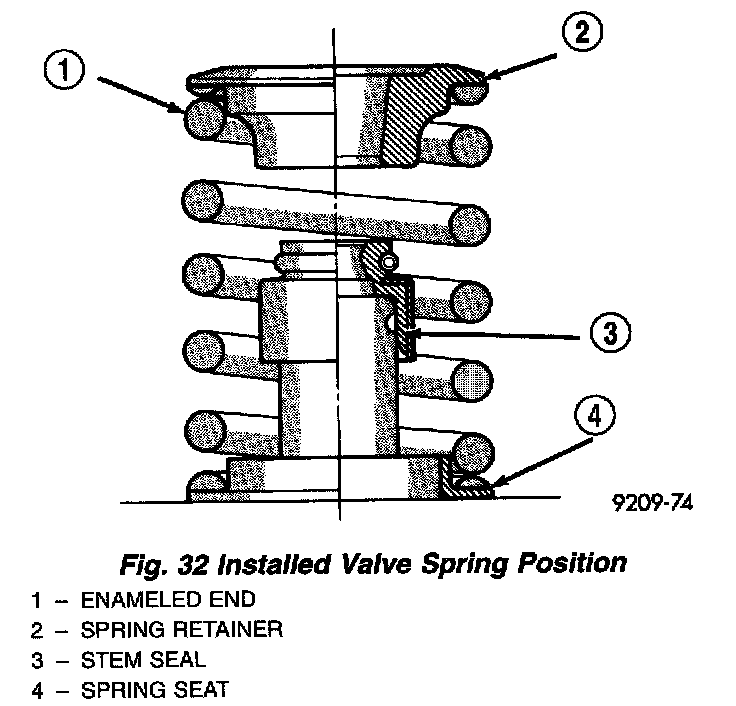 1

2

3

4

9209-74

Fig. 32 Installed Valve Spring Position

1 – ENAMELED END
2 – SPRING RETAINER
3 – STEM SEAL
4 – SPRING SEAT