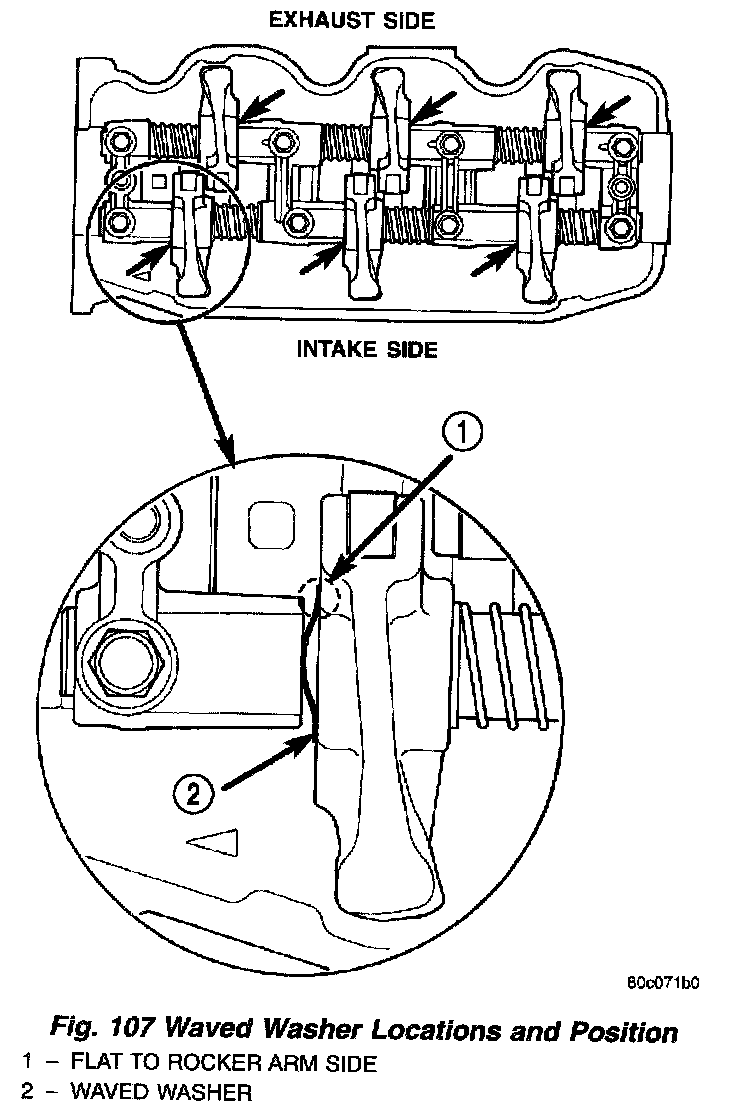 EXHAUST SIDE

INTAKE SIDE

1

2

80c071b0

Fig. 107 Waved Washer Locations and Position

1 – FLAT TO ROCKER ARM SIDE
2 – WAVED WASHER