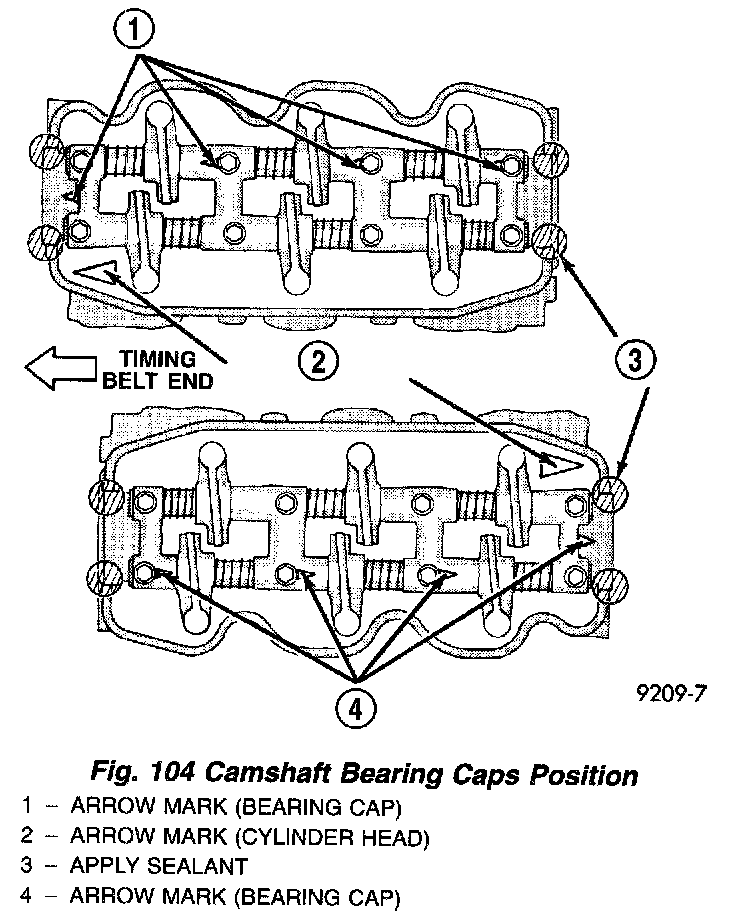 1

TIMING BELT END

2

3

4

9209-7

Fig. 104 Camshaft Bearing Caps Position

1 – ARROW MARK (BEARING CAP)
2 – ARROW MARK (CYLINDER HEAD)
3 – APPLY SEALANT
4 – ARROW MARK (BEARING CAP)