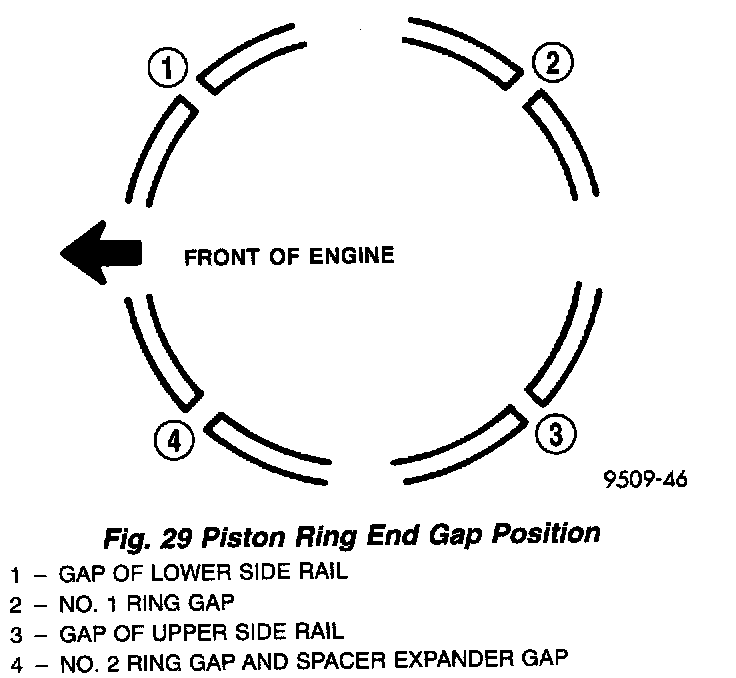 1

2

FRONT OF ENGINE

4

3

9509-46

Fig. 29 Piston Ring End Gap Position

1 – GAP OF LOWER SIDE RAIL
2 – NO. 1 RING GAP
3 – GAP OF UPPER SIDE RAIL
4 – NO. 2 RING GAP AND SPACER EXPANDER GAP