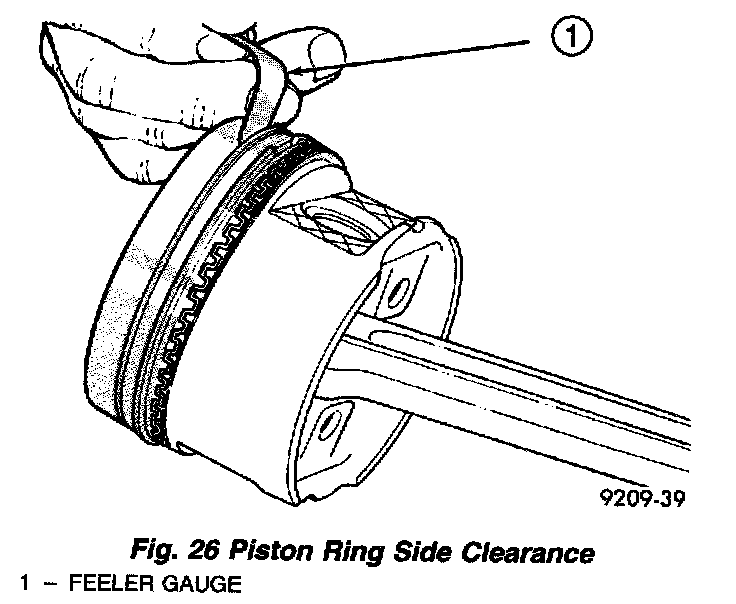 1

9209-39

Fig. 26 Piston Ring Side Clearance

1 – FEELER GAUGE