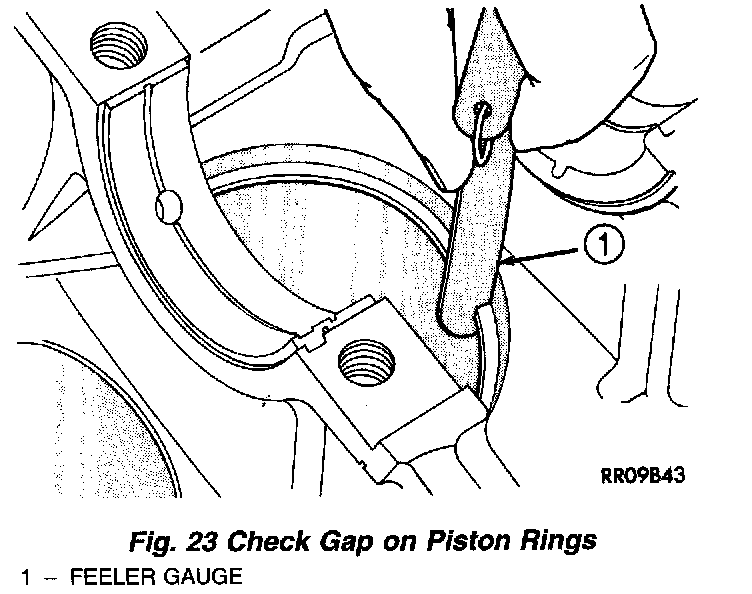 1

RR09B43

Fig. 23 Check Gap on Piston Rings

1 – FEELER GAUGE