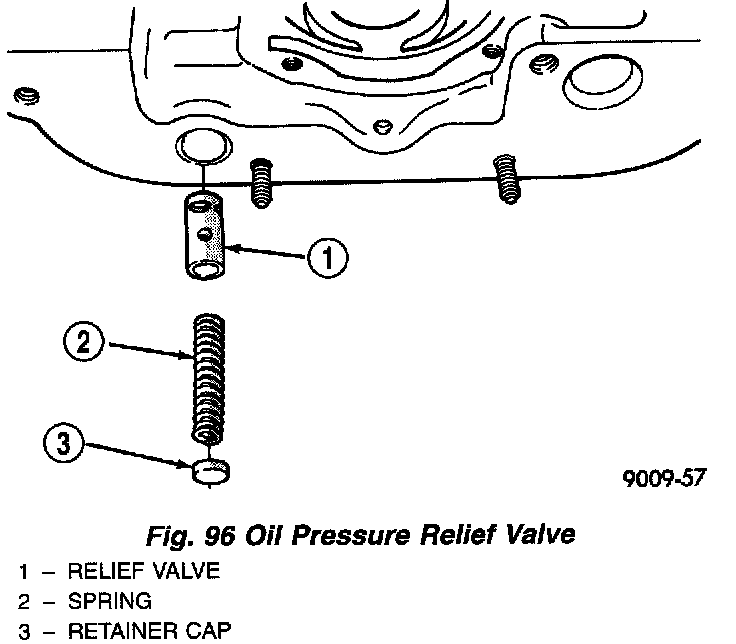 1

2

3

9009-57

Fig. 96 Oil Pressure Relief Valve

1 – RELIEF VALVE
2 – SPRING
3 – RETAINER CAP