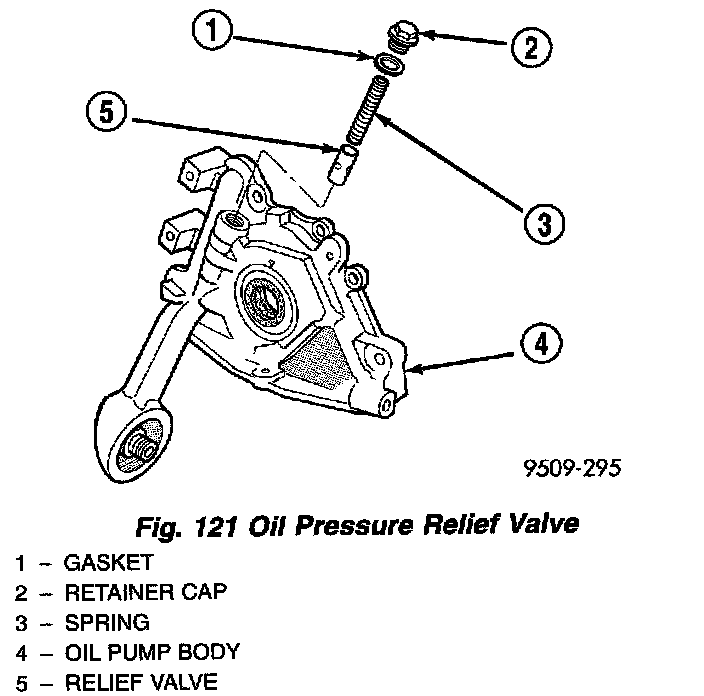 1
2
5
3
4
9509-295

Fig. 121 Oil Pressure Relief Valve

1 – GASKET
2 – RETAINER CAP
3 – SPRING
4 – OIL PUMP BODY
5 – RELIEF VALVE