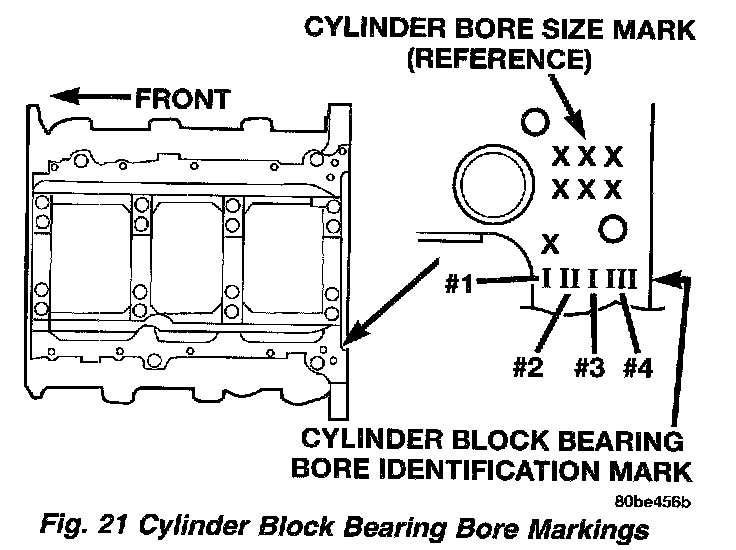 CYLINDER BORE SIZE MARK (REFERENCE)

FRONT

X X X
X X X

X

#1

I II I III

#2 #3 #4

CYLINDER BLOCK BEARING BORE IDENTIFICATION MARK

80be456b

Fig. 21 Cylinder Block Bearing Bore Markings