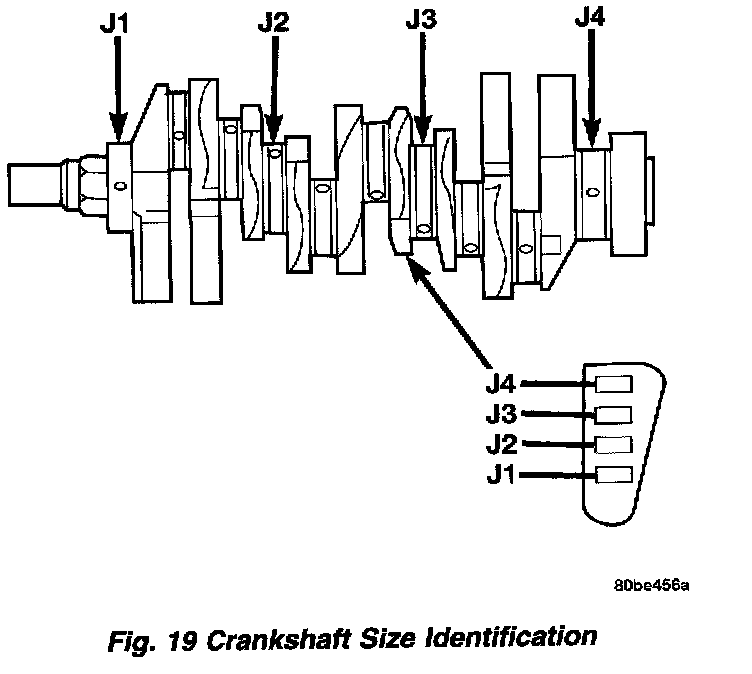 J1
J2
J3
J4

J4
J3
J2
J1

80be456a

Fig. 19 Crankshaft Size Identification