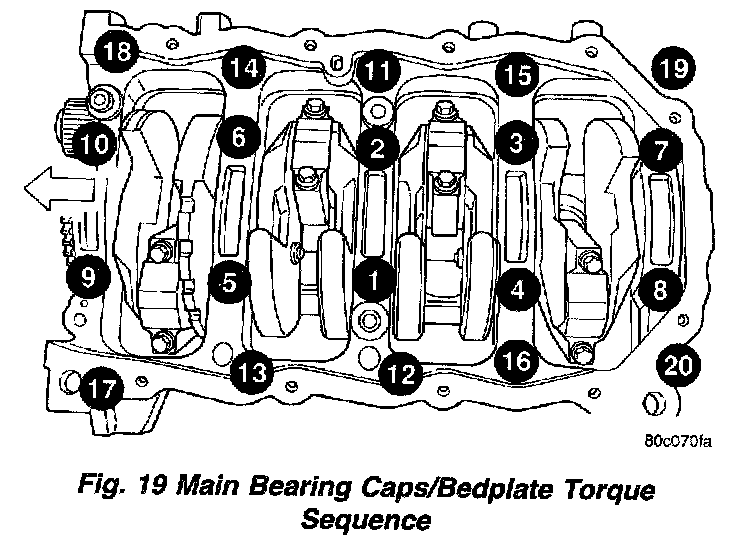 18
14
11
15
19
10
6
2
3
7
9
5
1
4
8
17
13
12
16
20

80c070fa

Fig. 19 Main Bearing Caps/Bedplate Torque Sequence