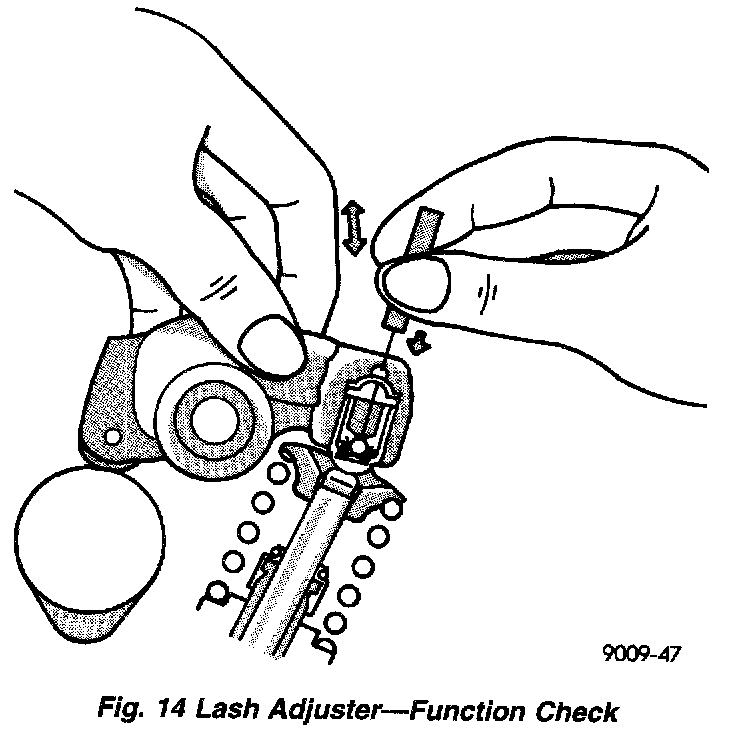 9009-47

Fig. 14 Lash Adjuster—Function Check