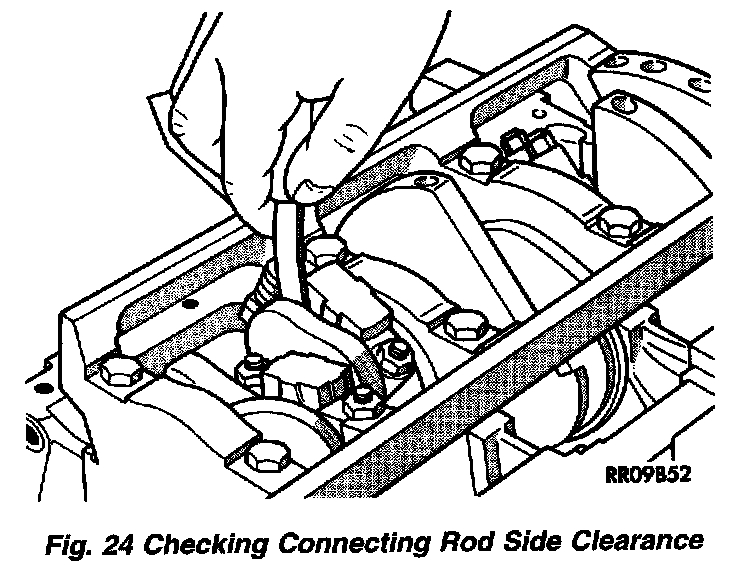 RR09B52

Fig. 24 Checking Connecting Rod Side Clearance