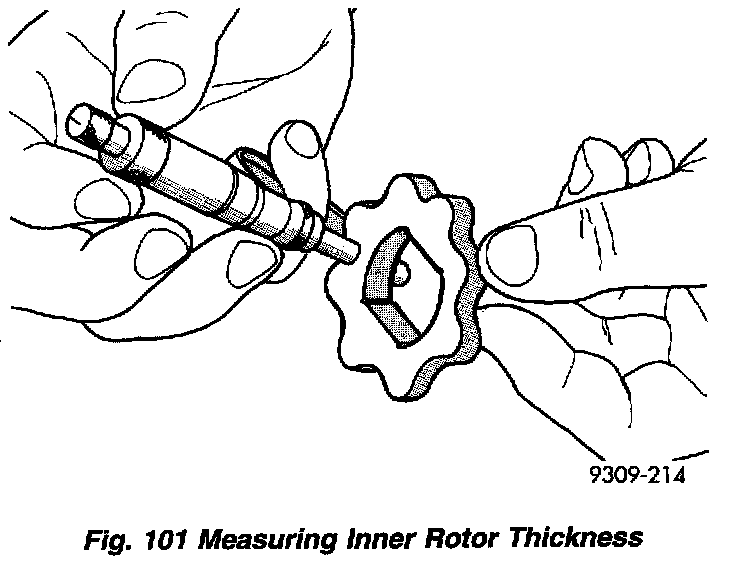 9309-214

Fig. 101 Measuring Inner Rotor Thickness