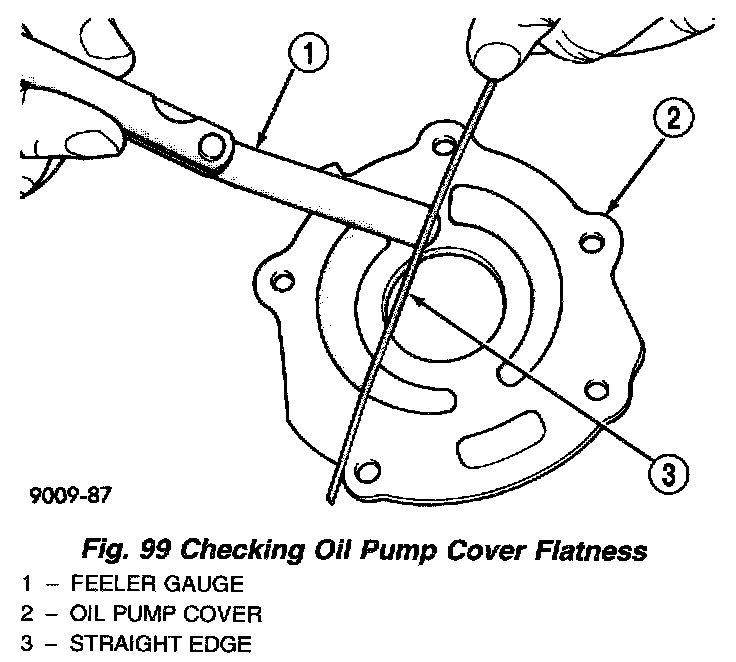 1

2

3

9009-87

Fig. 99 Checking Oil Pump Cover Flatness

1 – FEELER GAUGE
2 – OIL PUMP COVER
3 – STRAIGHT EDGE