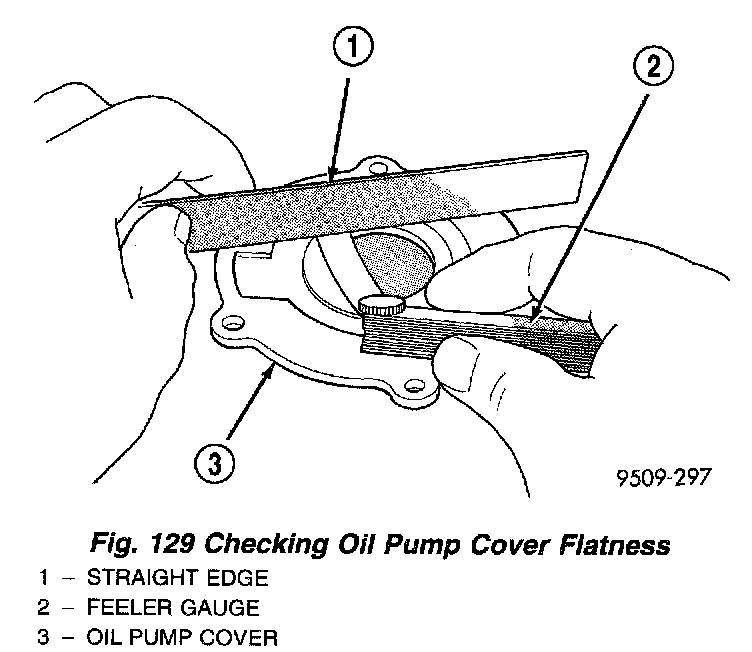 1
2
3
9509-297

Fig. 129 Checking Oil Pump Cover Flatness
1 – STRAIGHT EDGE
2 – FEELER GAUGE
3 – OIL PUMP COVER