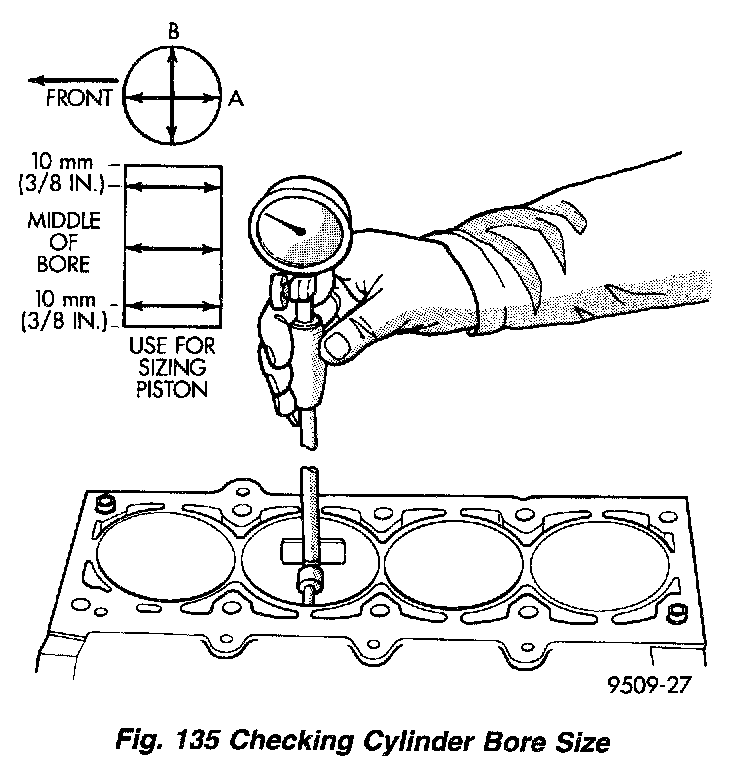 B

FRONT

A

10 mm
(3/8 IN.)

MIDDLE
OF
BORE

10 mm
(3/8 IN.)

USE FOR
SIZING
PISTON

9509-27

Fig. 135 Checking Cylinder Bore Size