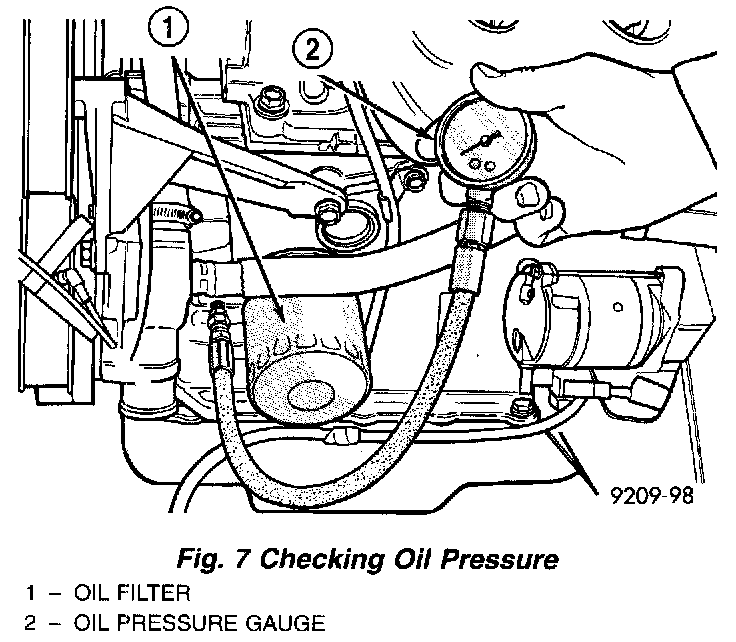 1

2

9209-98

Fig. 7 Checking Oil Pressure

1 – OIL FILTER
2 – OIL PRESSURE GAUGE