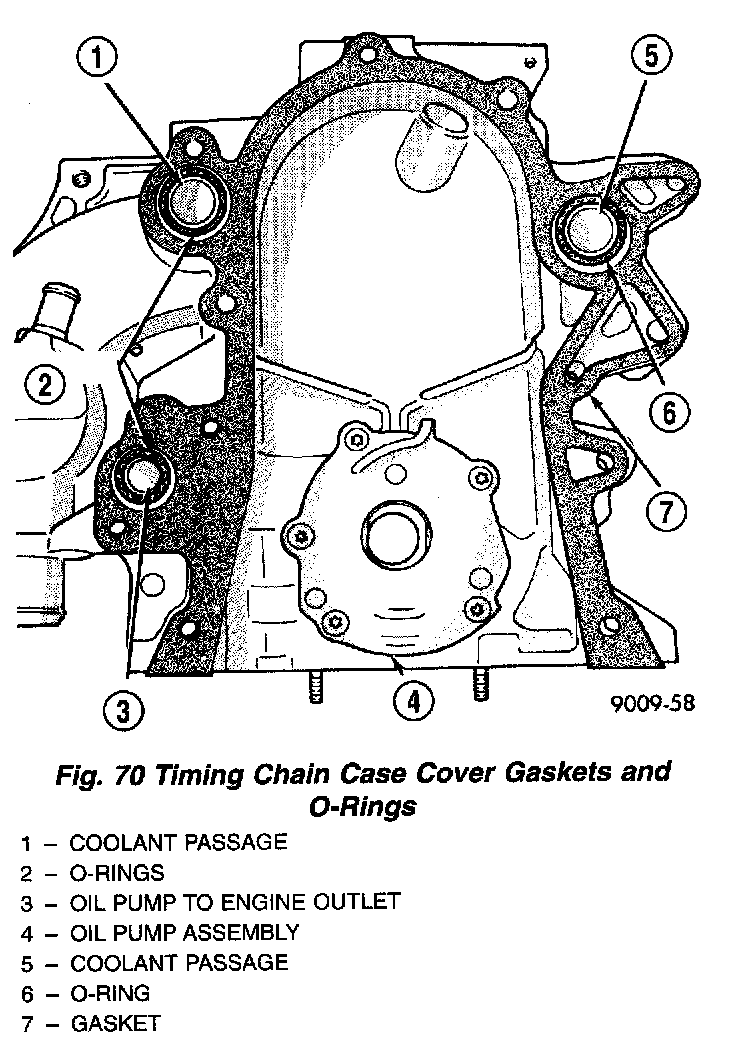 1

5

2

6

7

3

4

9009-58

Fig. 70 Timing Chain Case Cover Gaskets and O-Rings

1 – COOLANT PASSAGE
2 – O-RINGS
3 – OIL PUMP TO ENGINE OUTLET
4 – OIL PUMP ASSEMBLY
5 – COOLANT PASSAGE
6 – O-RING
7 – GASKET