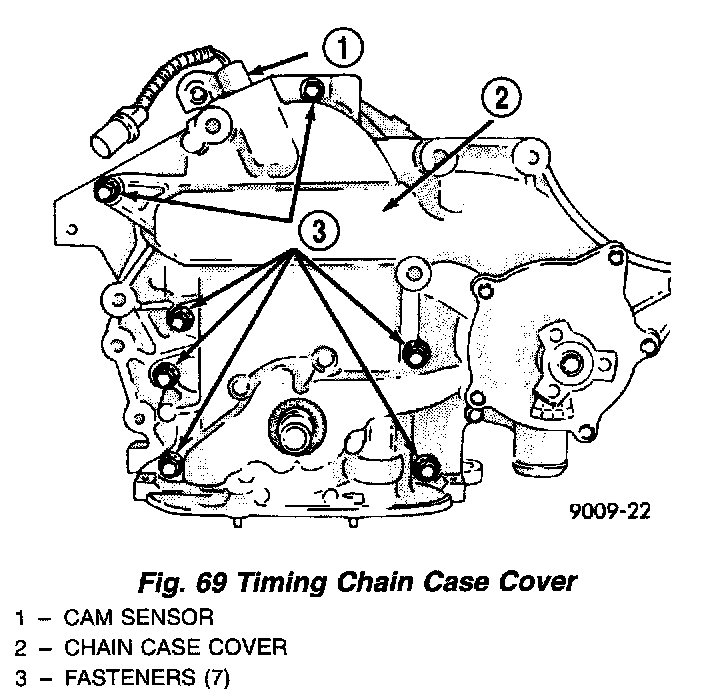 1

2

3

9009-22

Fig. 69 Timing Chain Case Cover

1 – CAM SENSOR
2 – CHAIN CASE COVER
3 – FASTENERS (7)