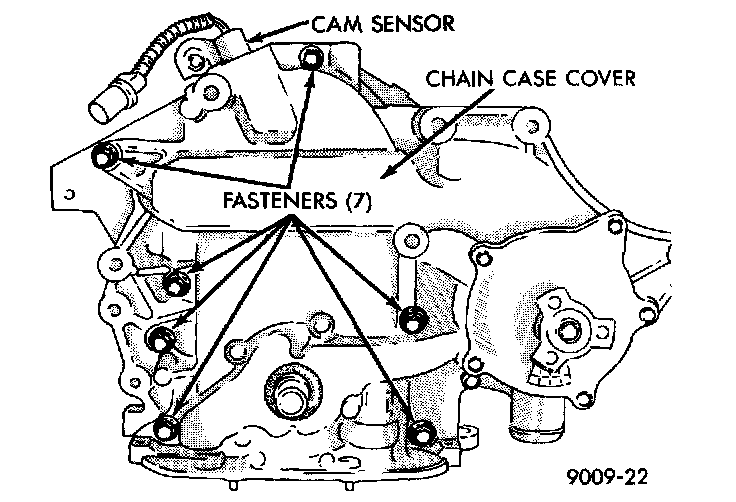 CAM SENSOR

CHAIN CASE COVER

FASTENERS (7)

9009-22