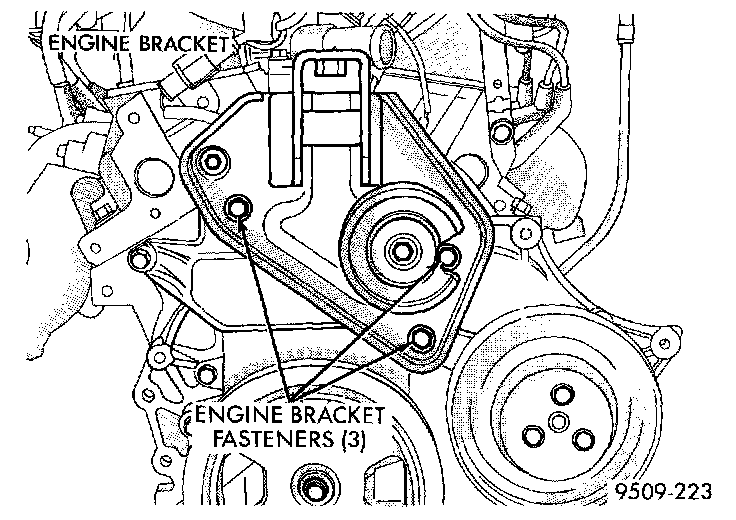 ENGINE BRACKET

ENGINE BRACKET FASTENERS (3)

9509-223