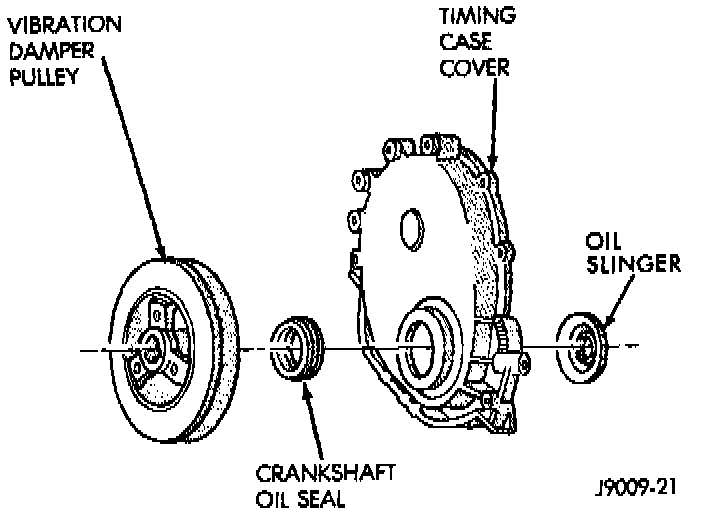 VIBRATION DAMPER PULLEY

TIMING CASE COVER

OIL SLINGER

CRANKSHAFT OIL SEAL

J9009-21