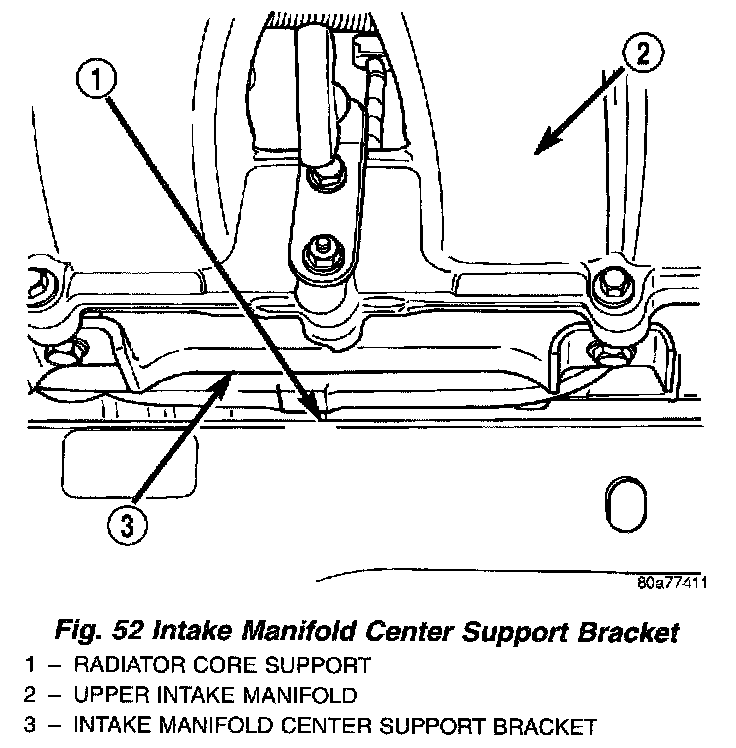 1

2

3

80a77411

Fig. 52 Intake Manifold Center Support Bracket

1 – RADIATOR CORE SUPPORT

2 – UPPER INTAKE MANIFOLD

3 – INTAKE MANIFOLD CENTER SUPPORT BRACKET