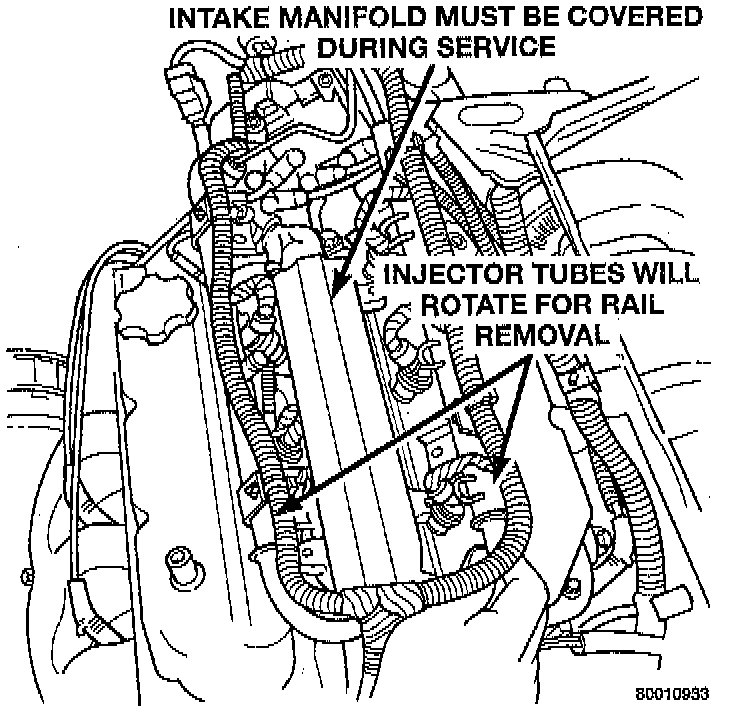 INTAKE MANIFOLD MUST BE COVERED DURING SERVICE

INJECTOR TUBES WILL ROTATE FOR RAIL REMOVAL

80010933