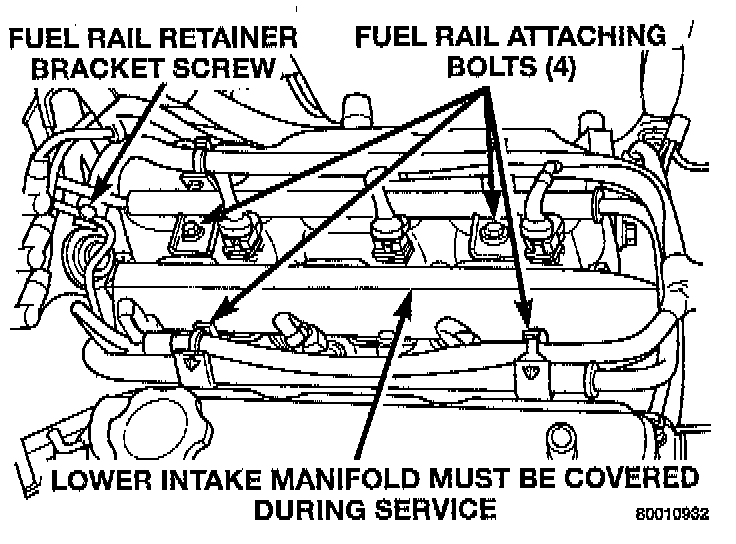 FUEL RAIL RETAINER BRACKET SCREW

FUEL RAIL ATTACHING BOLTS (4)

LOWER INTAKE MANIFOLD MUST BE COVERED DURING SERVICE

80010932