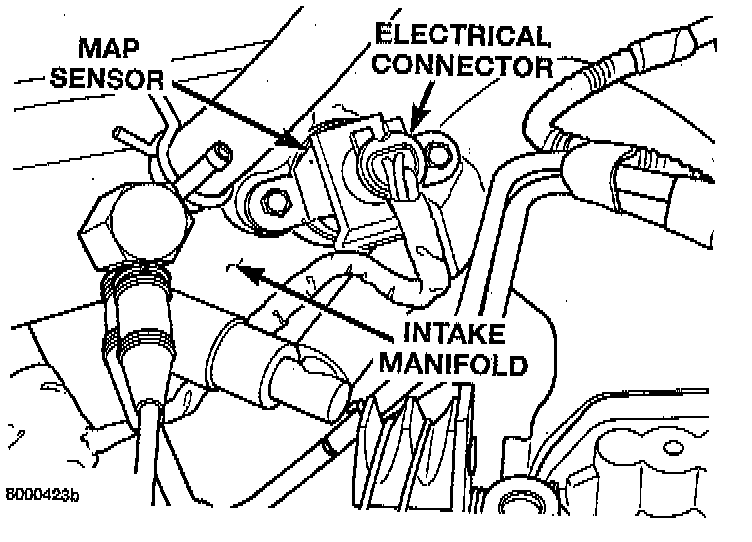 MAP SENSOR

ELECTRICAL CONNECTOR

INTAKE MANIFOLD

8000423b