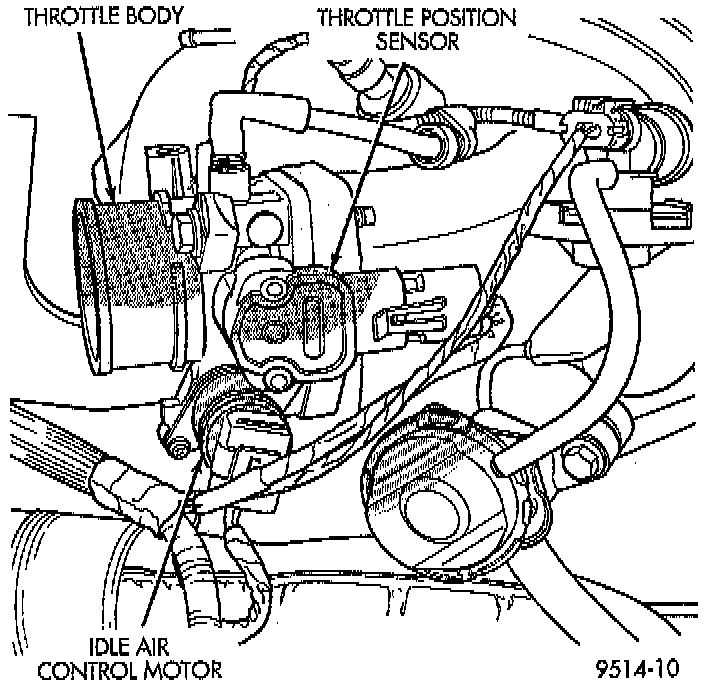 THROTTLE BODY

THROTTLE POSITION SENSOR

IDLE AIR CONTROL MOTOR

9514-10