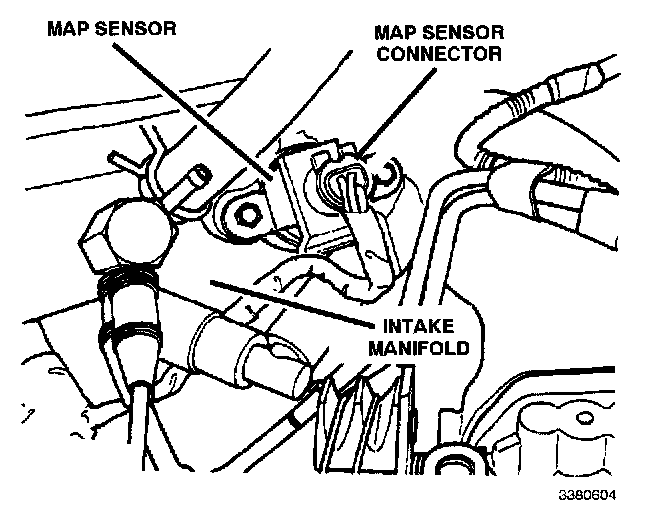 MAP SENSOR

MAP SENSOR CONNECTOR

INTAKE MANIFOLD

3380604