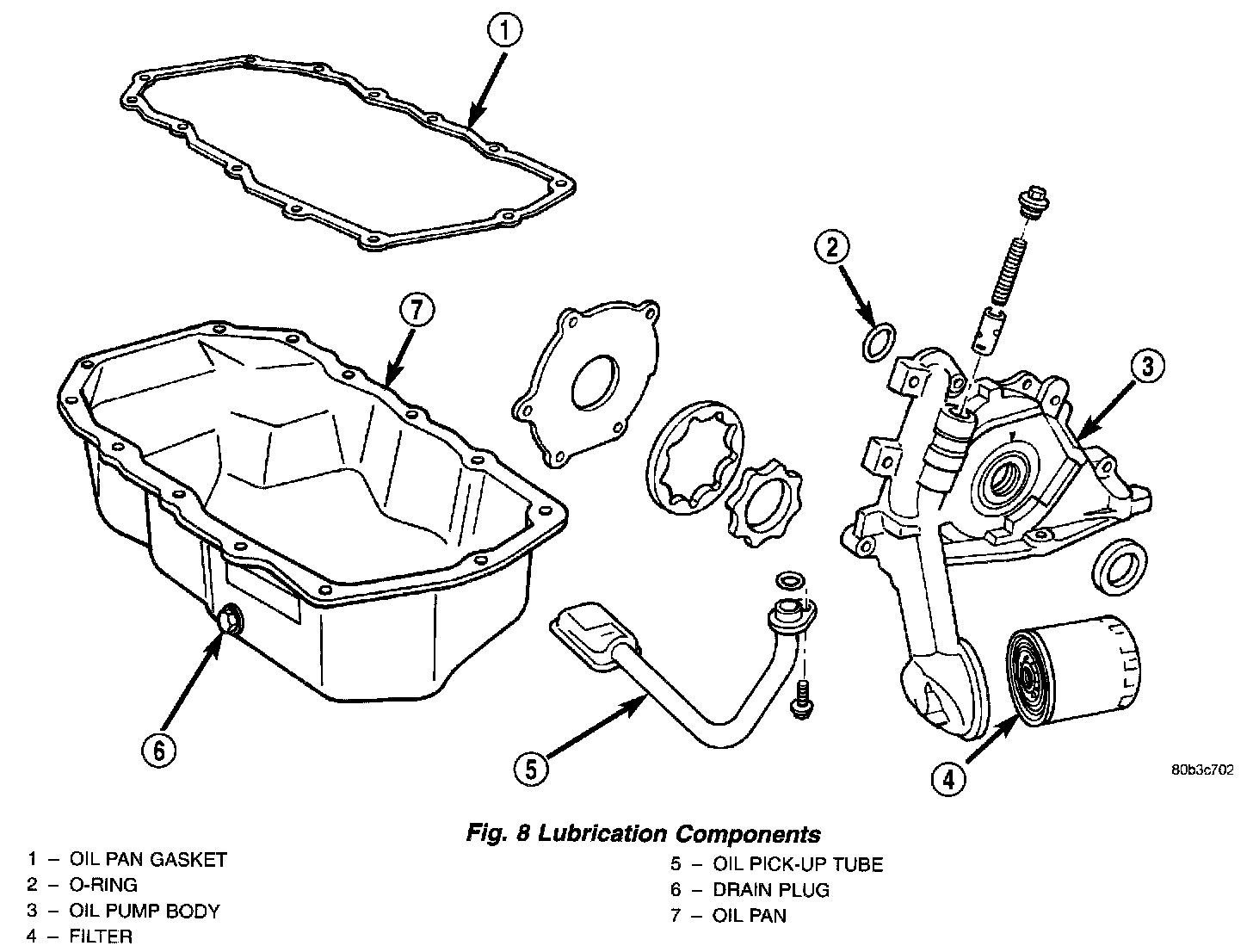 1

2

7

3

6

5

4

80b3c702

Fig. 8 Lubrication Components

1 – OIL PAN GASKET
2 – O-RING
3 – OIL PUMP BODY
4 – FILTER

5 – OIL PICK-UP TUBE
6 – DRAIN PLUG
7 – OIL PAN