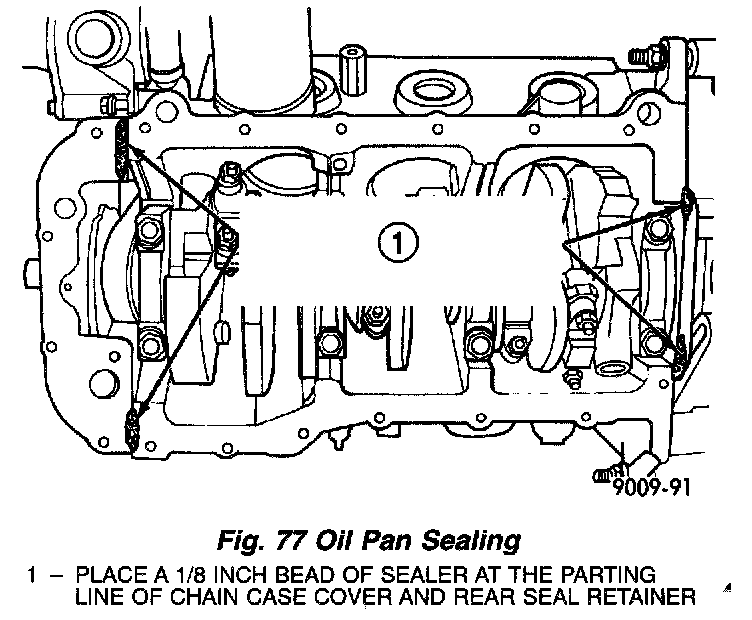 1

9009-91

Fig. 77 Oil Pan Sealing

1 – PLACE A 1/8 INCH BEAD OF SEALER AT THE PARTING LINE OF CHAIN CASE COVER AND REAR SEAL RETAINER