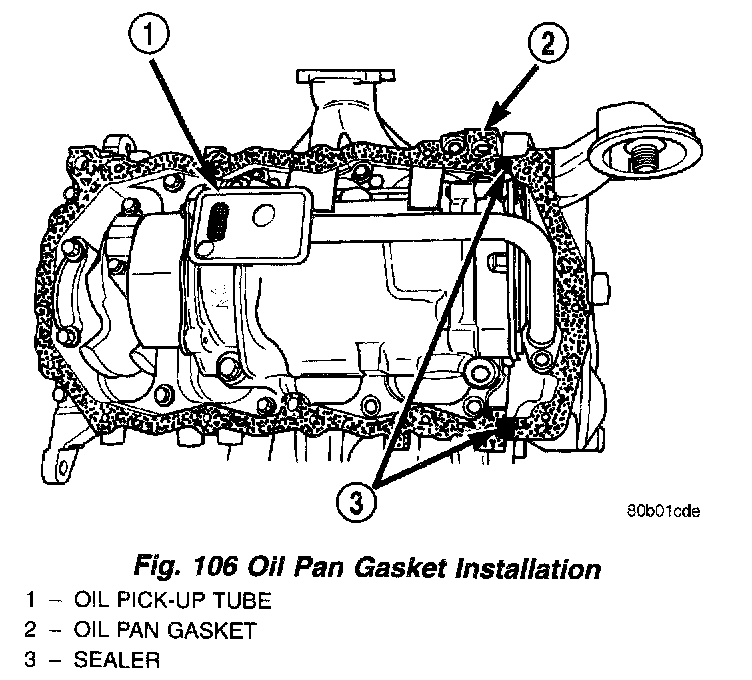 1

2

3

80b01cde

Fig. 106 Oil Pan Gasket Installation

1 – OIL PICK-UP TUBE
2 – OIL PAN GASKET
3 – SEALER