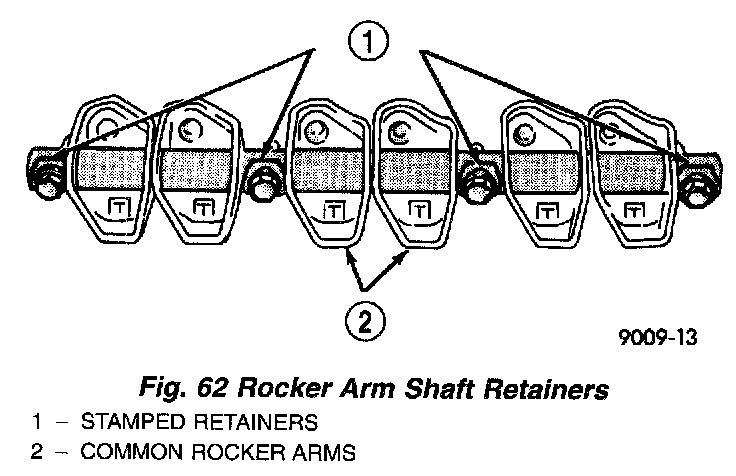 1

2

9009-13

Fig. 62 Rocker Arm Shaft Retainers

1 – STAMPED RETAINERS

2 – COMMON ROCKER ARMS