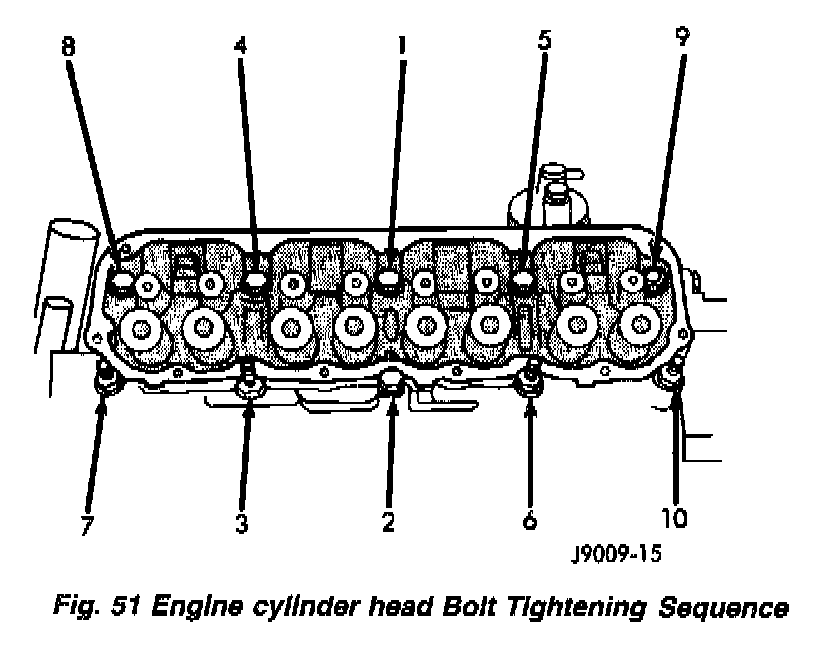 8
4
1
5
9
7
3
2
6
10
J9009-15

Fig. 51 Engine cylinder head Bolt Tightening Sequence