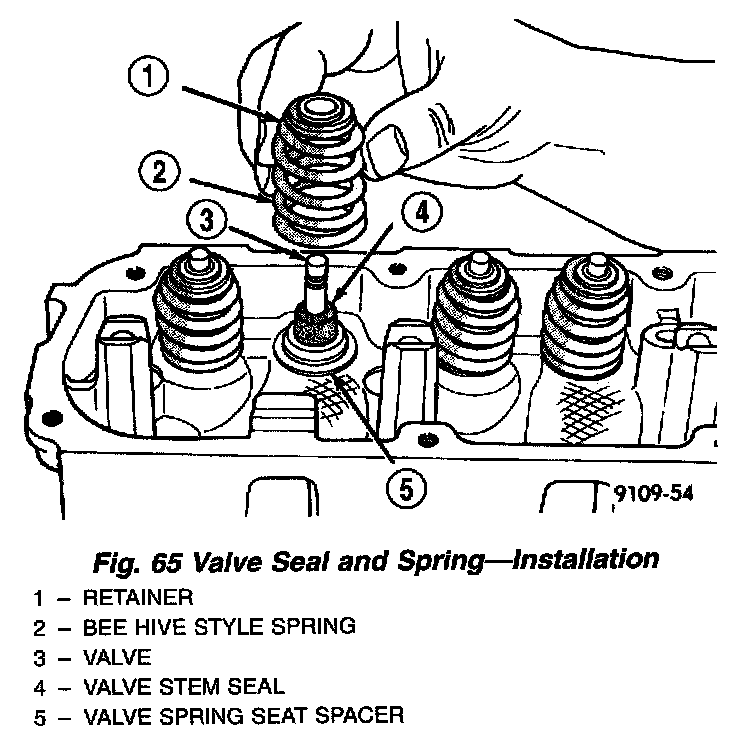 1
2
3
4
5
9109-54

Fig. 65 Valve Seal and Spring—Installation

1 – RETAINER
2 – BEE HIVE STYLE SPRING
3 – VALVE
4 – VALVE STEM SEAL
5 – VALVE SPRING SEAT SPACER