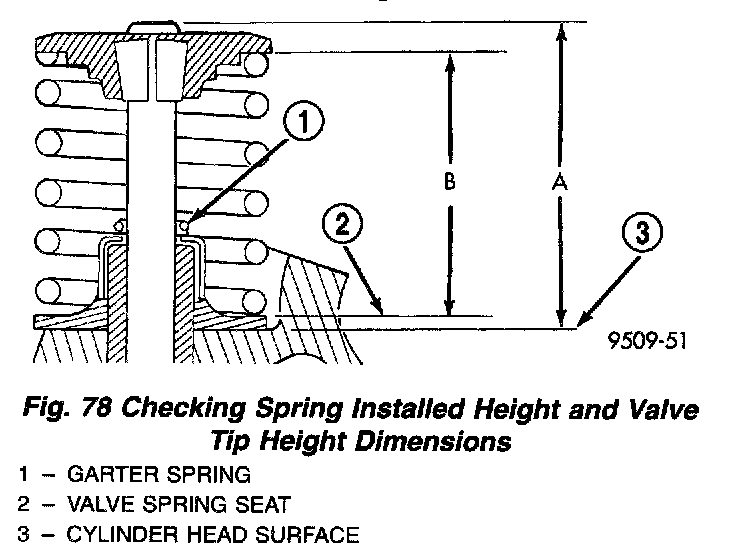 1
B
A
2
3
9509-51

Fig. 78 Checking Spring Installed Height and Valve Tip Height Dimensions

1 – GARTER SPRING
2 – VALVE SPRING SEAT
3 – CYLINDER HEAD SURFACE