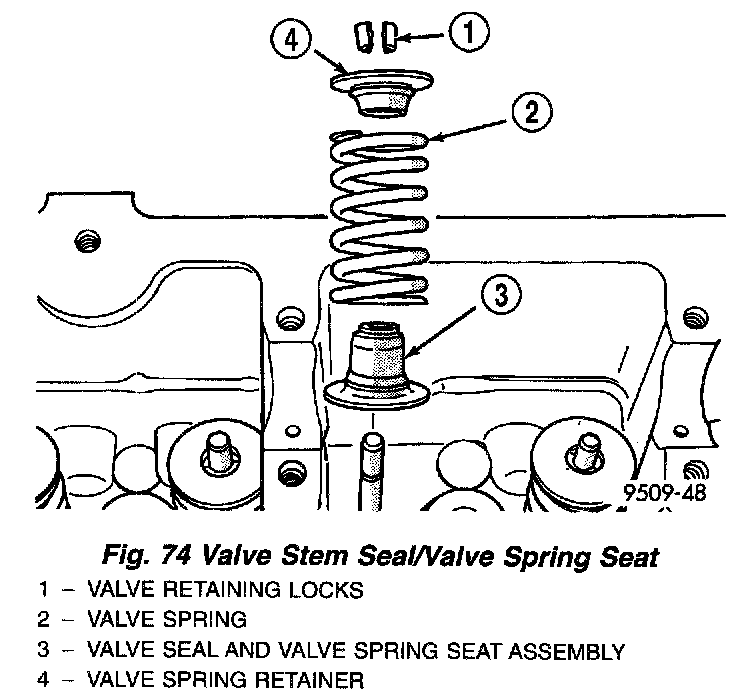 4

1

2

3

9509-48

Fig. 74 Valve Stem Seal/Valve Spring Seat

1 – VALVE RETAINING LOCKS
2 – VALVE SPRING
3 – VALVE SEAL AND VALVE SPRING SEAT ASSEMBLY
4 – VALVE SPRING RETAINER