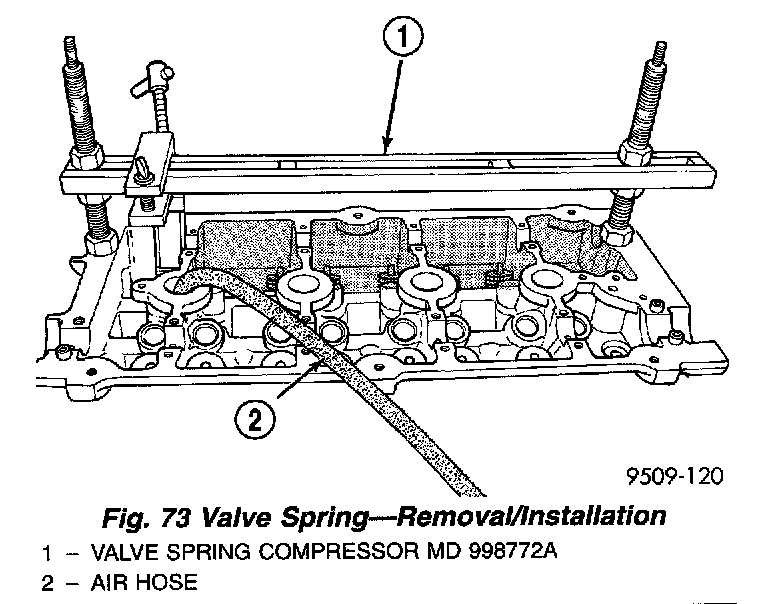 1

2

9509-120

Fig. 73 Valve Spring—Removal/Installation

1 – VALVE SPRING COMPRESSOR MD 998772A

2 – AIR HOSE