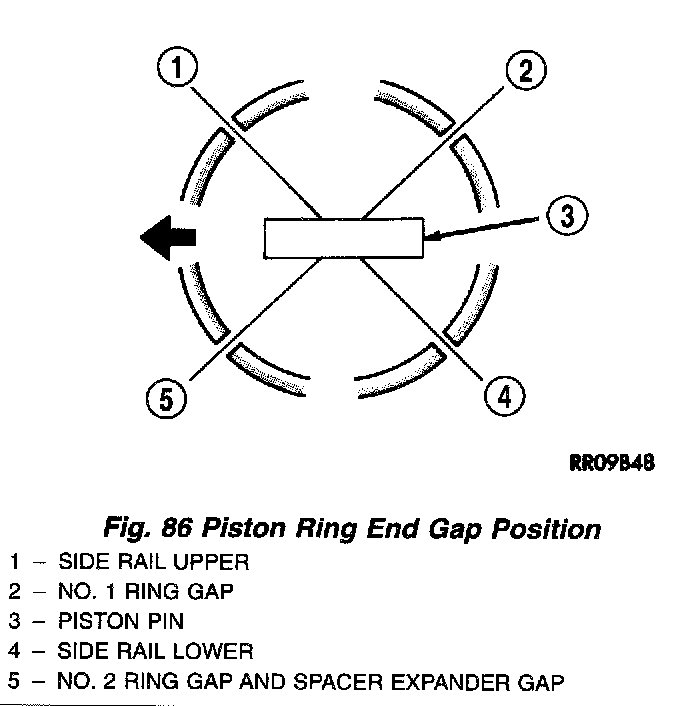 1
2
3
5
4

RR09B48

Fig. 86 Piston Ring End Gap Position

1 – SIDE RAIL UPPER
2 – NO. 1 RING GAP
3 – PISTON PIN
4 – SIDE RAIL LOWER
5 – NO. 2 RING GAP AND SPACER EXPANDER GAP