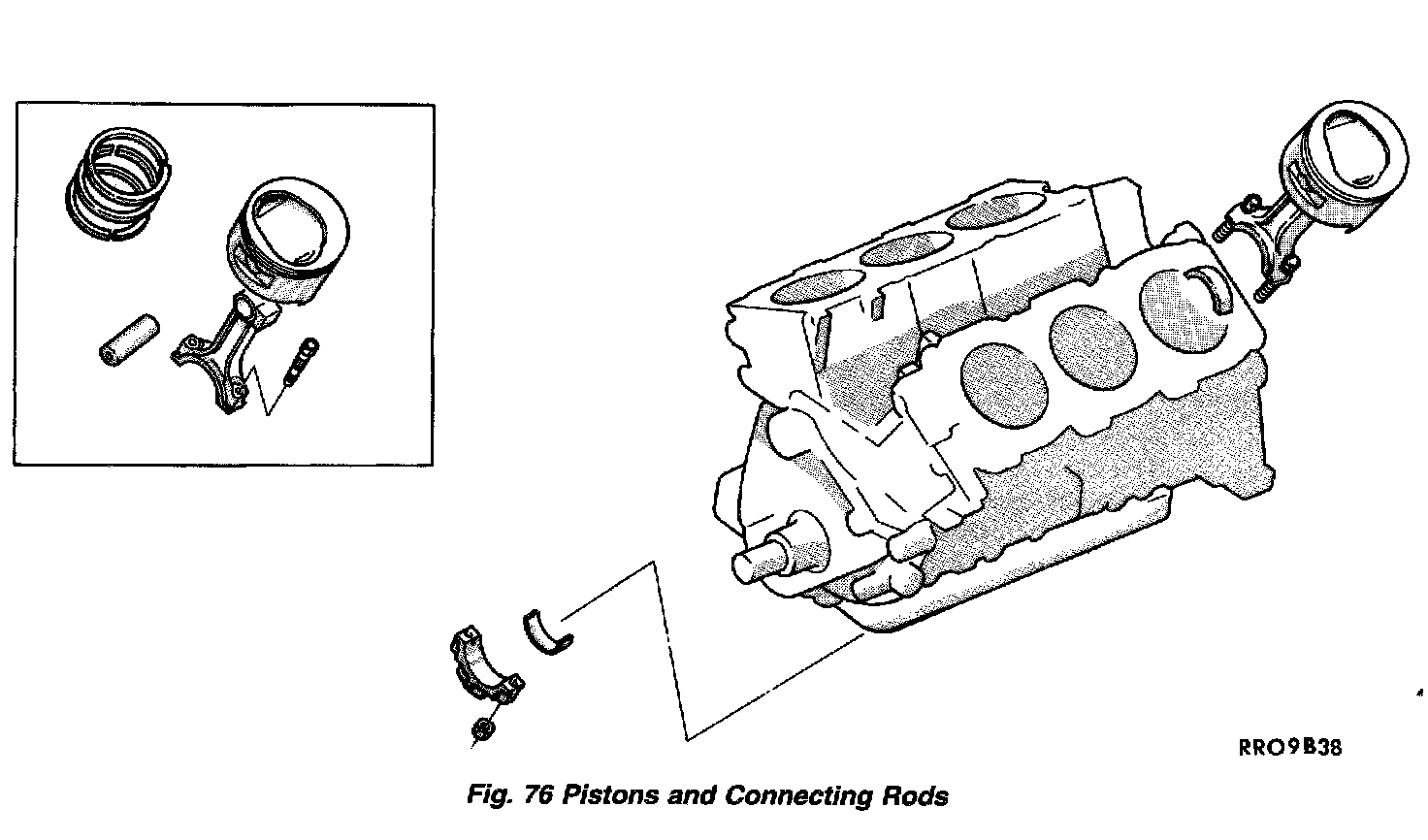 RRO9B38

Fig. 76 Pistons and Connecting Rods