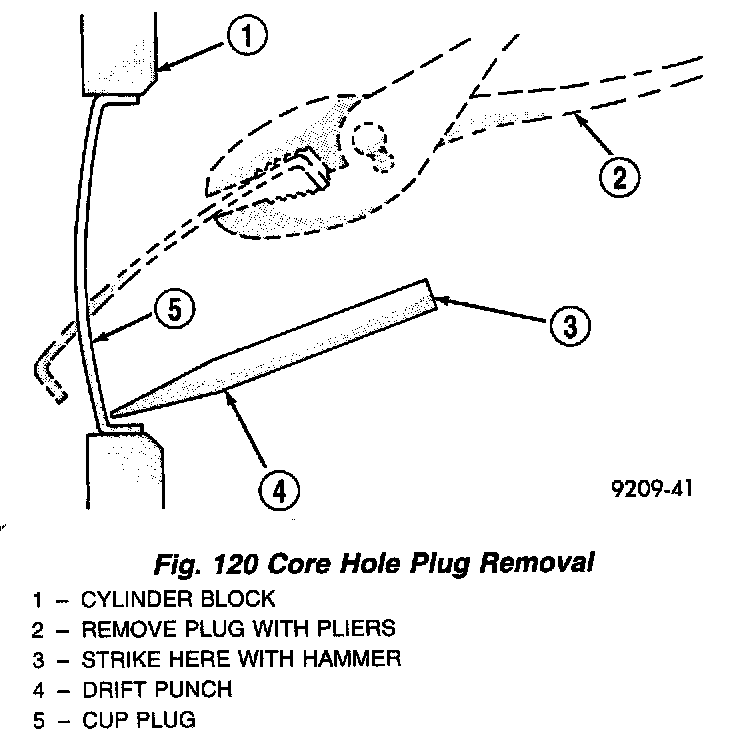 1
2
5
3
4
9209-41

Fig. 120 Core Hole Plug Removal

1 – CYLINDER BLOCK
2 – REMOVE PLUG WITH PLIERS
3 – STRIKE HERE WITH HAMMER
4 – DRIFT PUNCH
5 – CUP PLUG